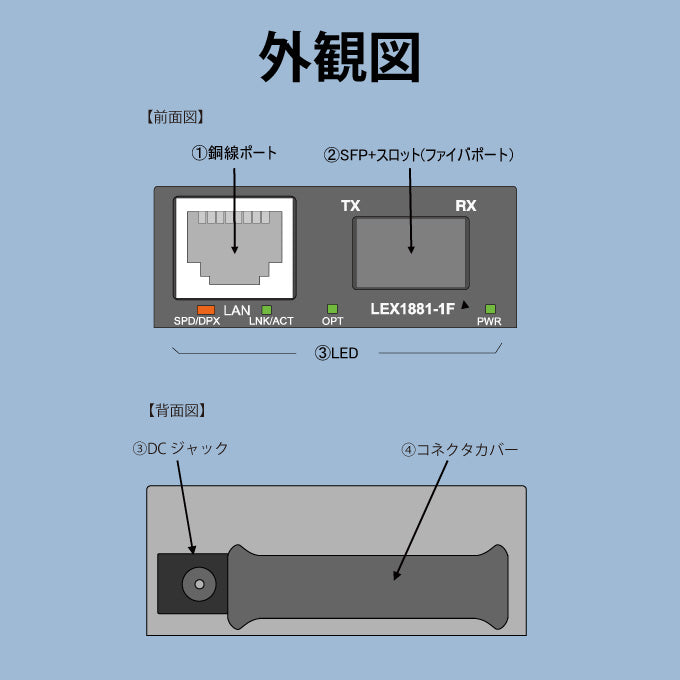 外観図

【前面図】

①銅線ポート

②SFP+スロット(ファイバポート)

TX

RX

LAN

SPD/DPX

LNK/ACT

OPT

LEX1881-1F

PWR

③LED

【背面図】

③DC ジャック

④コネクタカバー