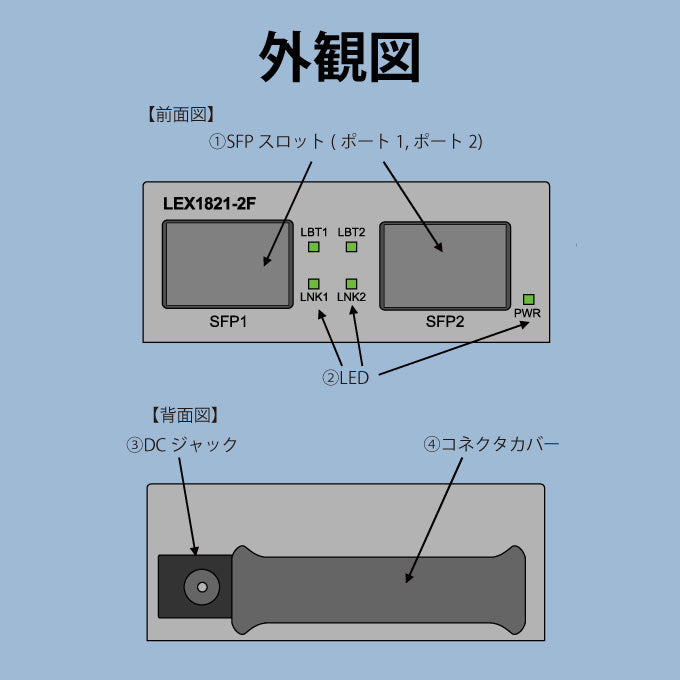 外観図

【前面図】

①SFP スロット ( ポート 1, ポート 2)

LEX1821-2F

LBT1 LBT2

LNK1 LNK2

SFP1

SFP2

PWR

②LED

【背面図】

③DC ジャック

④コネクタカバー